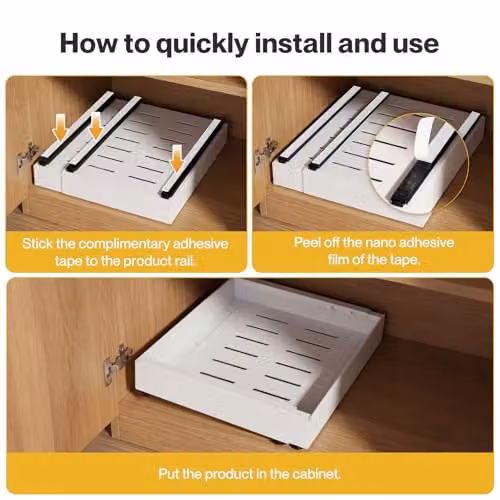 How to quickly install and use

Stick the complimentary adhesive tape to the product rail.

Peel off the nano adhesive film of the tape.

Put the product in the cabinet.