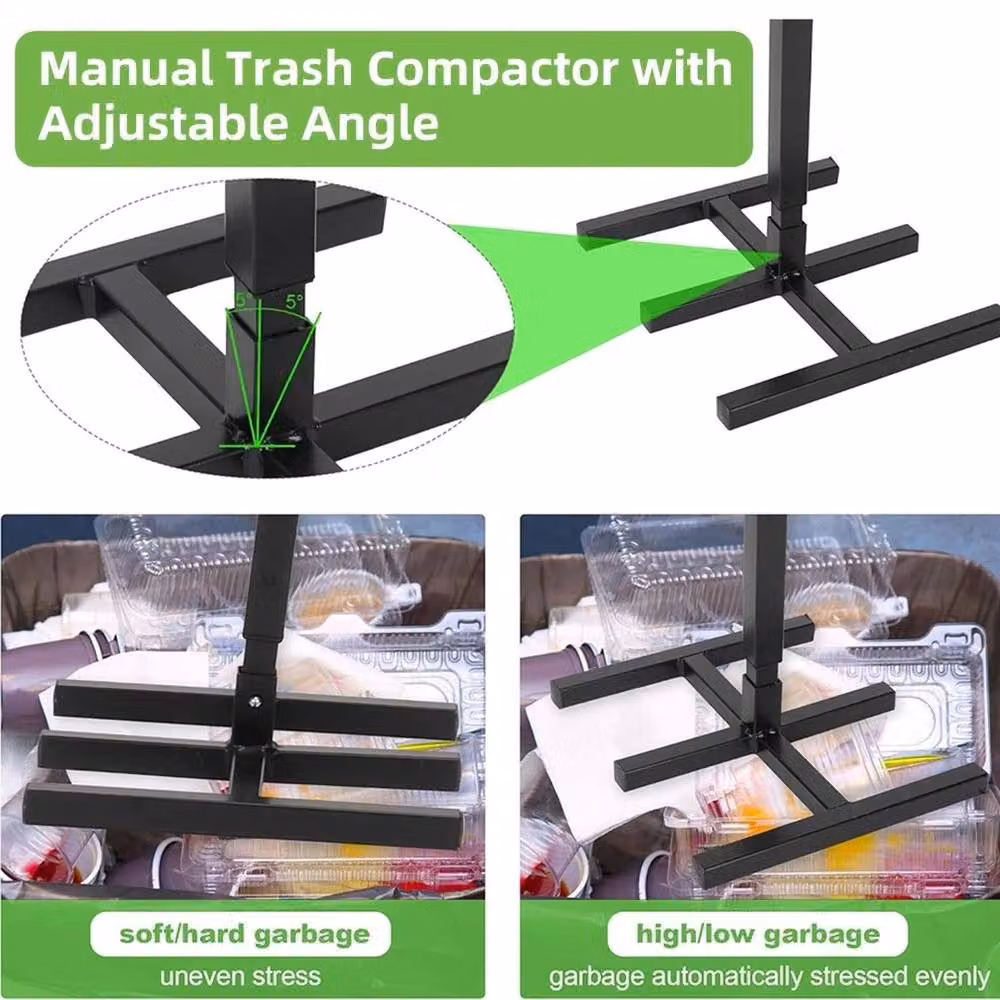 Manual Trash Compactor with Adjustable Angle

5° 5°

soft/hard garbage

uneven stress

high/low garbage

garbage automatically stressed evenly