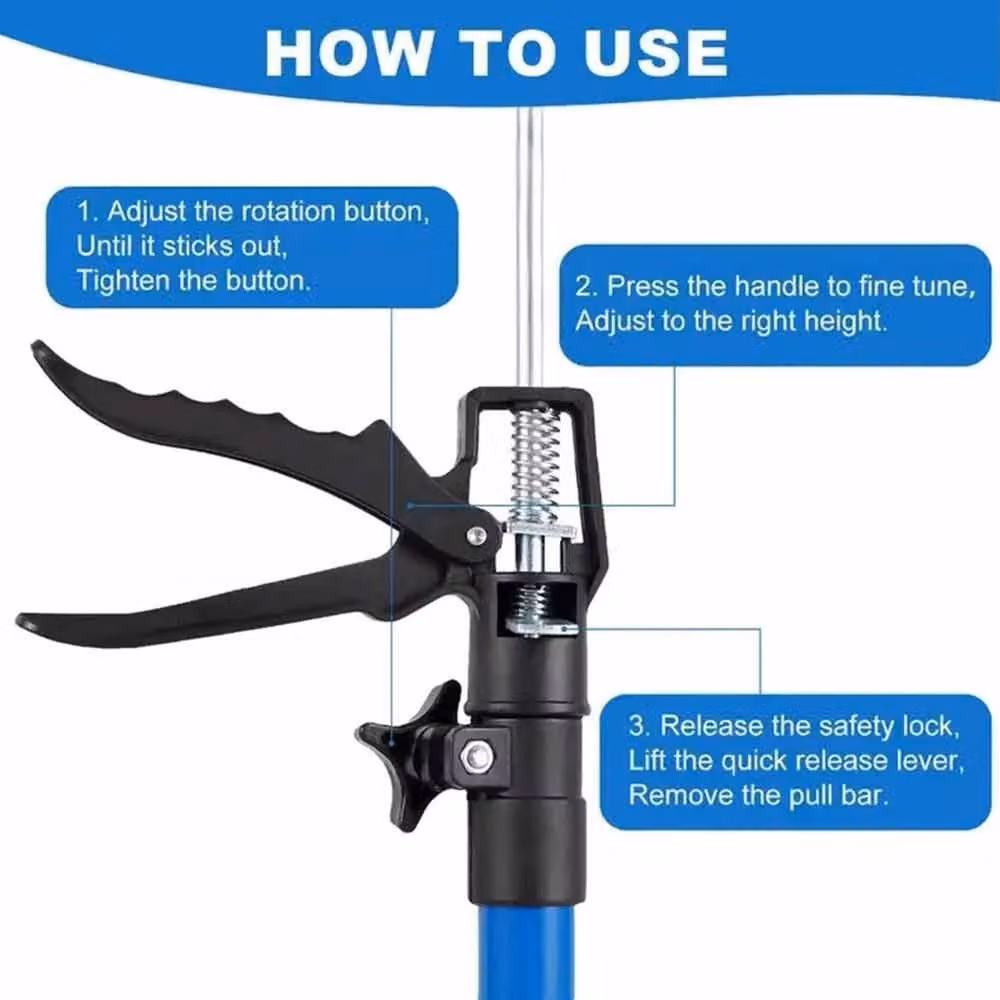 HOW TO USE

1. Adjust the rotation button, Until it sticks out, Tighten the button.

2. Press the handle to fine tune, Adjust to the right height.

3. Release the safety lock, Lift the quick release lever, Remove the pull bar.