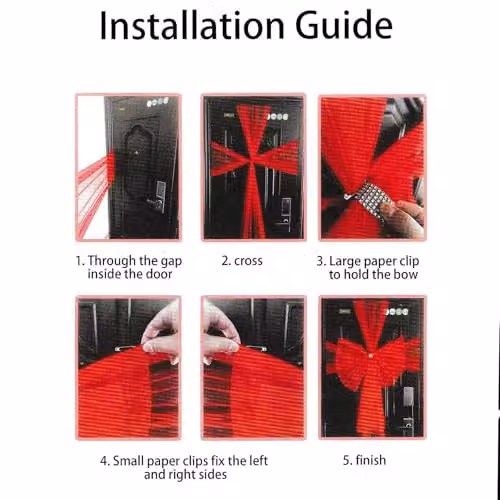 Installation Guide

1. Through the gap inside the door

2. cross

3. Large paper clip to hold the bow

4. Small paper clips fix the left and right sides

5. finish