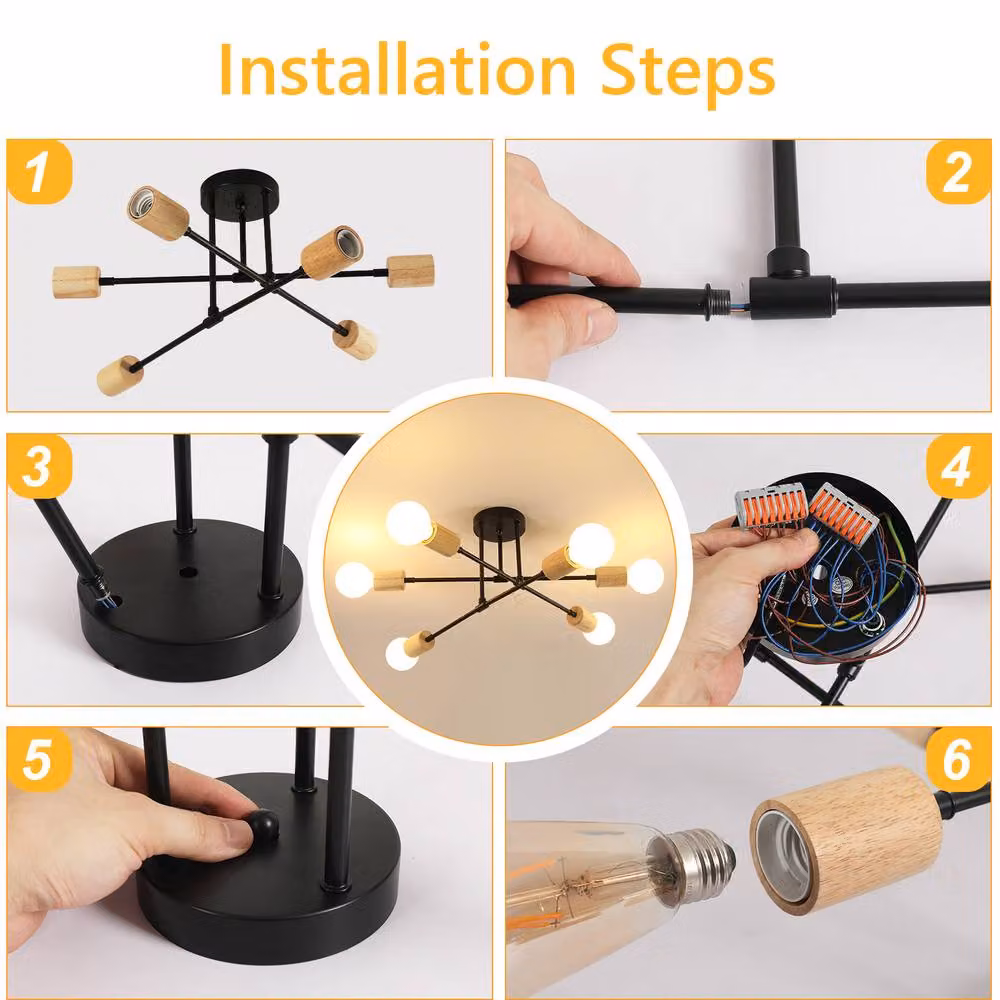 Installation Steps

1

2

3

4

5

6