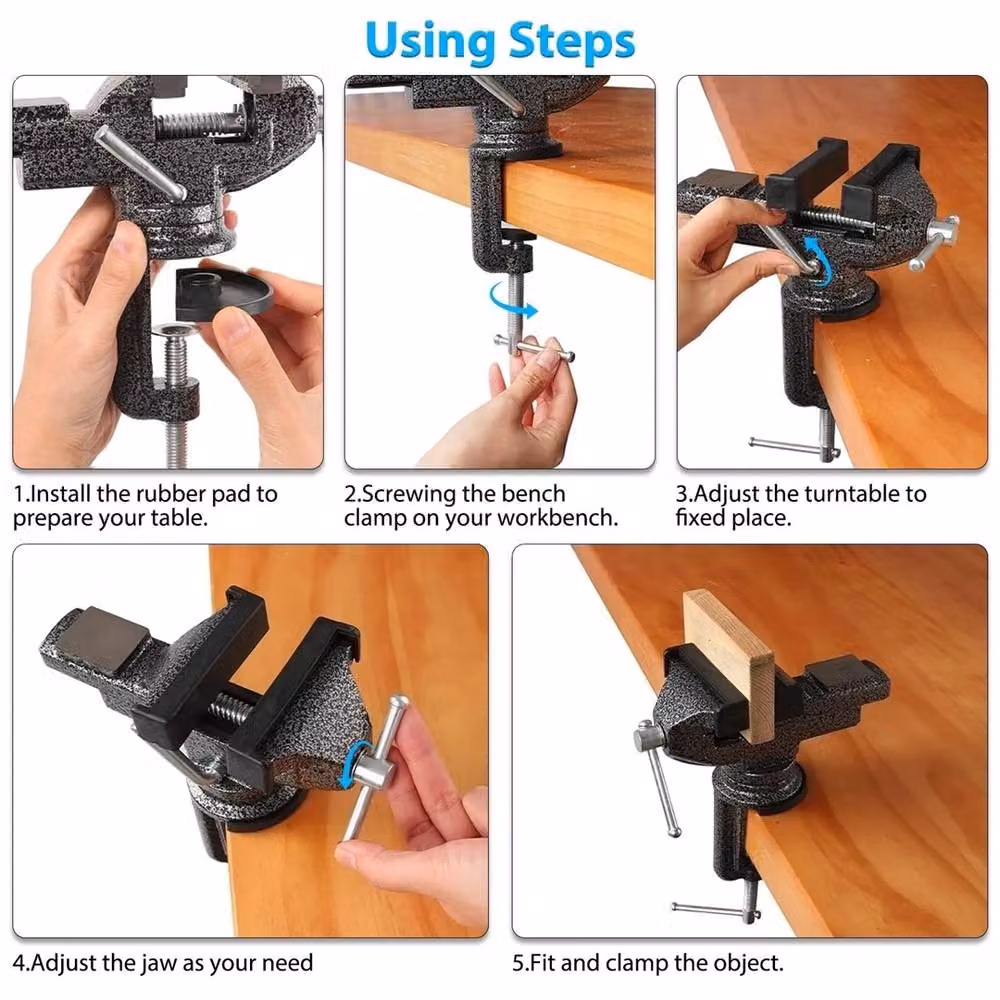 Using Steps

1.Install the rubber pad to prepare your table.

2.Screwing the bench clamp on your workbench.

3.Adjust the turntable to fixed place.

4.Adjust the jaw as your need

5.Fit and clamp the object.