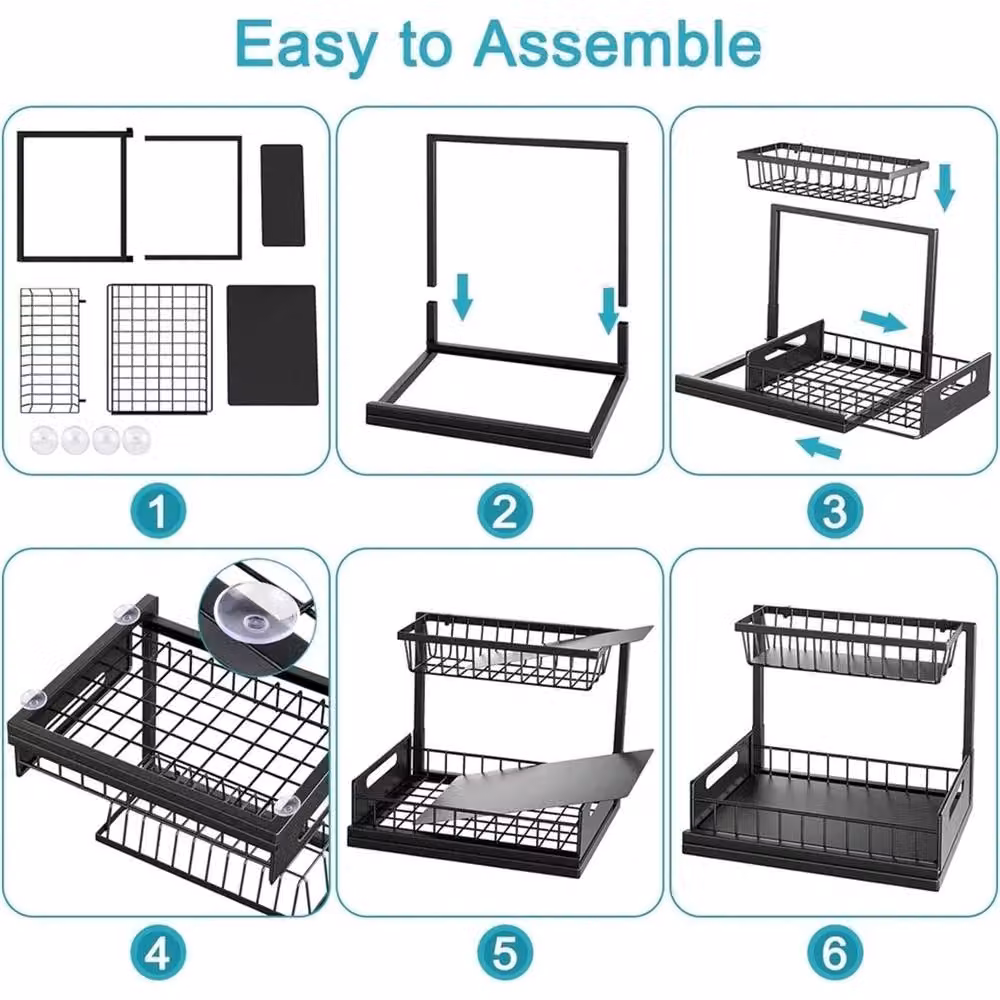 Easy to Assemble

1

2

3

4

5

6