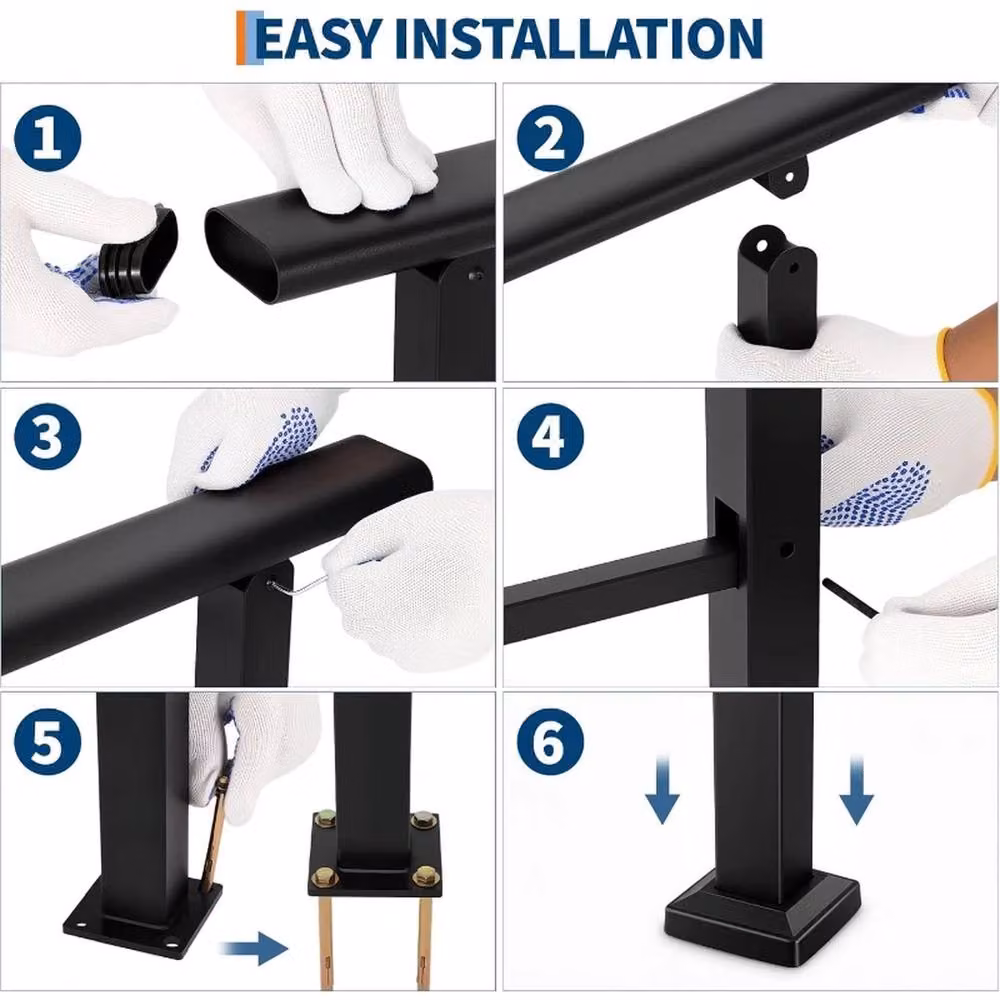 EASY INSTALLATION

1

2

3

4

5

6