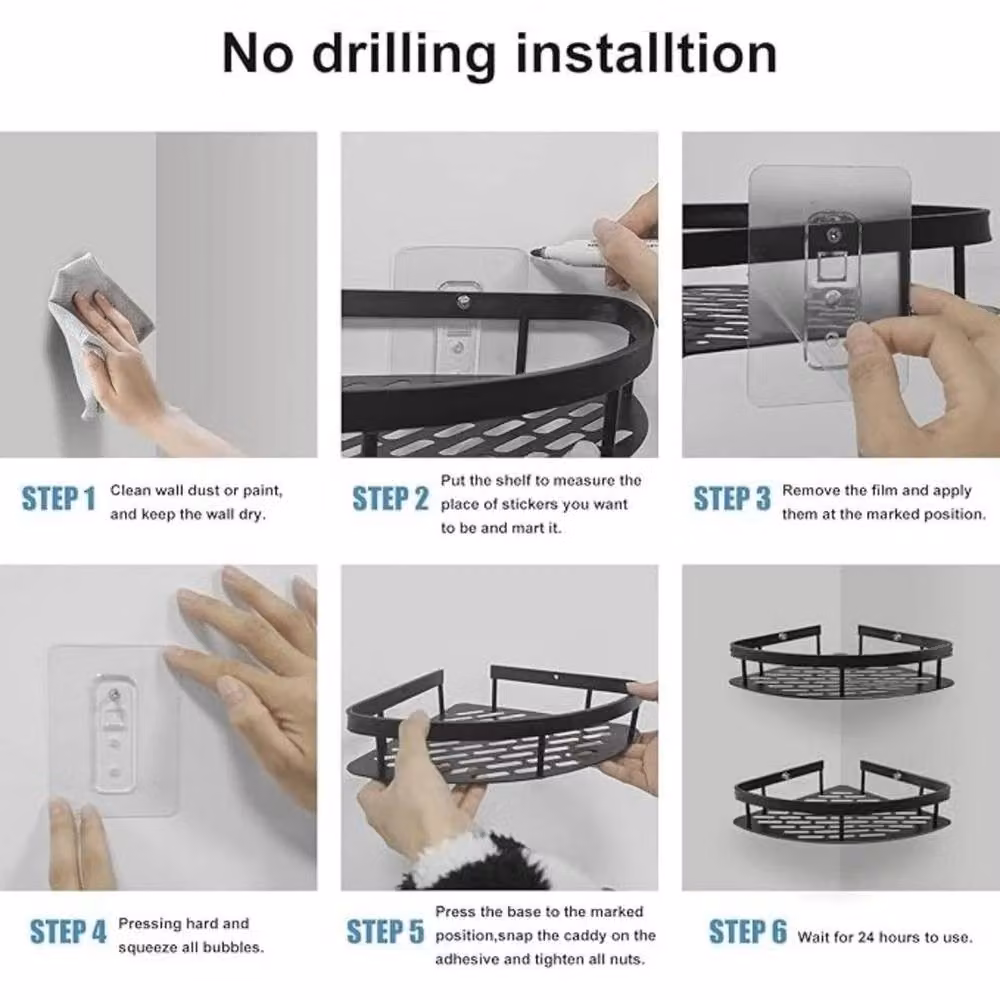 No drilling installtion

STEP 1 Clean wall dust or paint, and keep the wall dry.

STEP 2 Put the shelf to measure the place of stickers you want to be and mart it.

STEP 3 Remove the film and apply them at the marked position.

STEP 4 Pressing hard and squeeze all bubbles.

STEP 5 Press the base to the marked position,snap the caddy on the adhesive and tighten all nuts.

STEP 6 Wait for 24 hours to use.