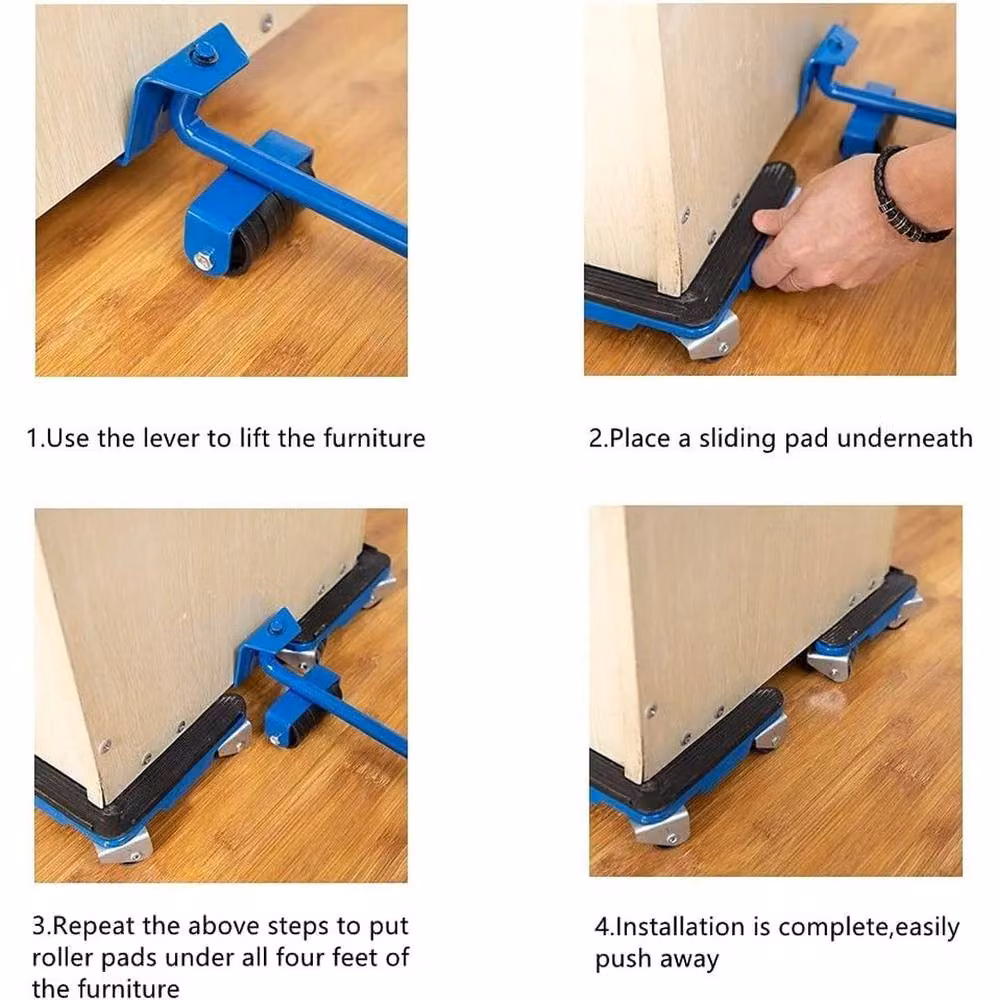 1.Use the lever to lift the furniture

2.Place a sliding pad underneath

3.Repeat the above steps to put roller pads under all four feet of the furniture

4.Installation is complete,easily push away