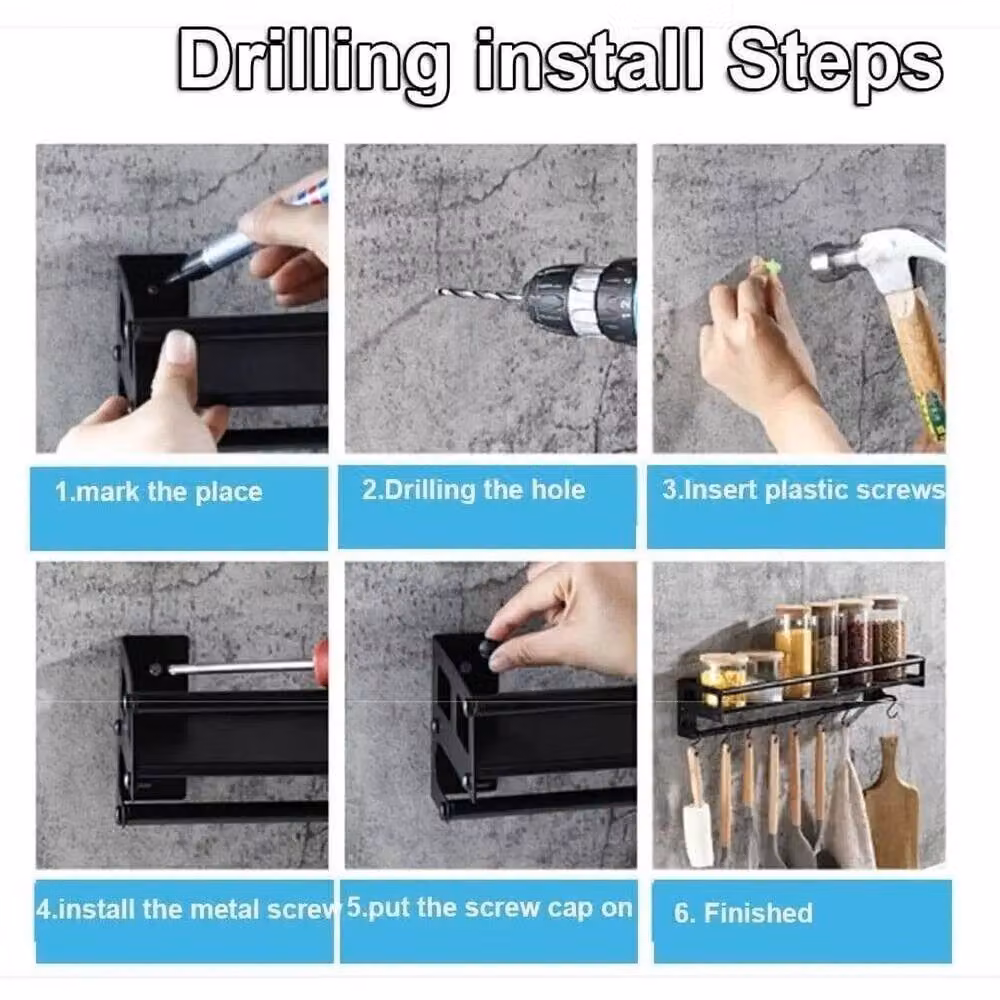 Drilling install Steps

1.mark the place

2.Drilling the hole

3.Insert plastic screws

4.install the metal screw

5.put the screw cap on

6. Finished