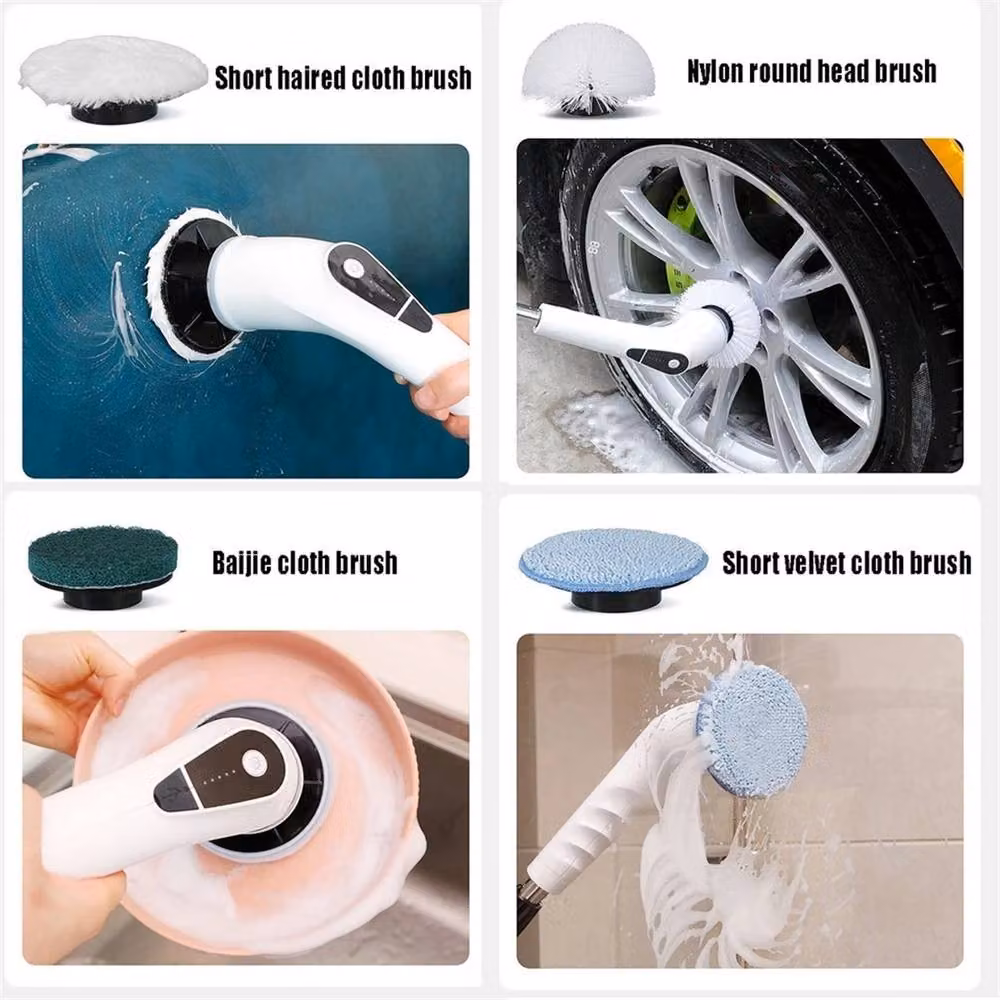 Short haired cloth brush

Nylon round head brush

Baijie cloth brush

Short velvet cloth brush