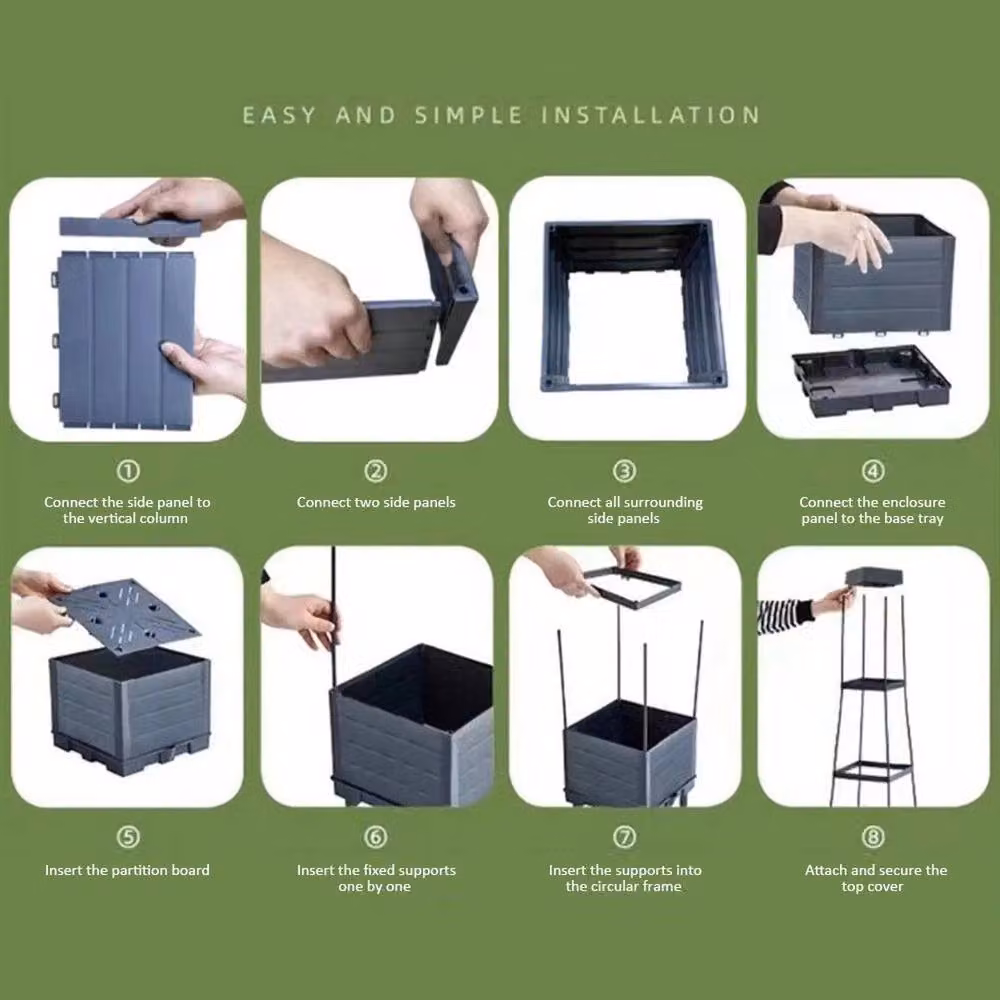 EASY AND SIMPLE INSTALLATION

①
Connect the side panel to the vertical column

②
Connect two side panels

③
Connect all surrounding side panels

④
Connect the enclosure panel to the base tray

⑤
Insert the partition board

⑥
Insert the fixed supports one by one

⑦
Insert the supports into the circular frame

⑧
Attach and secure the top cover